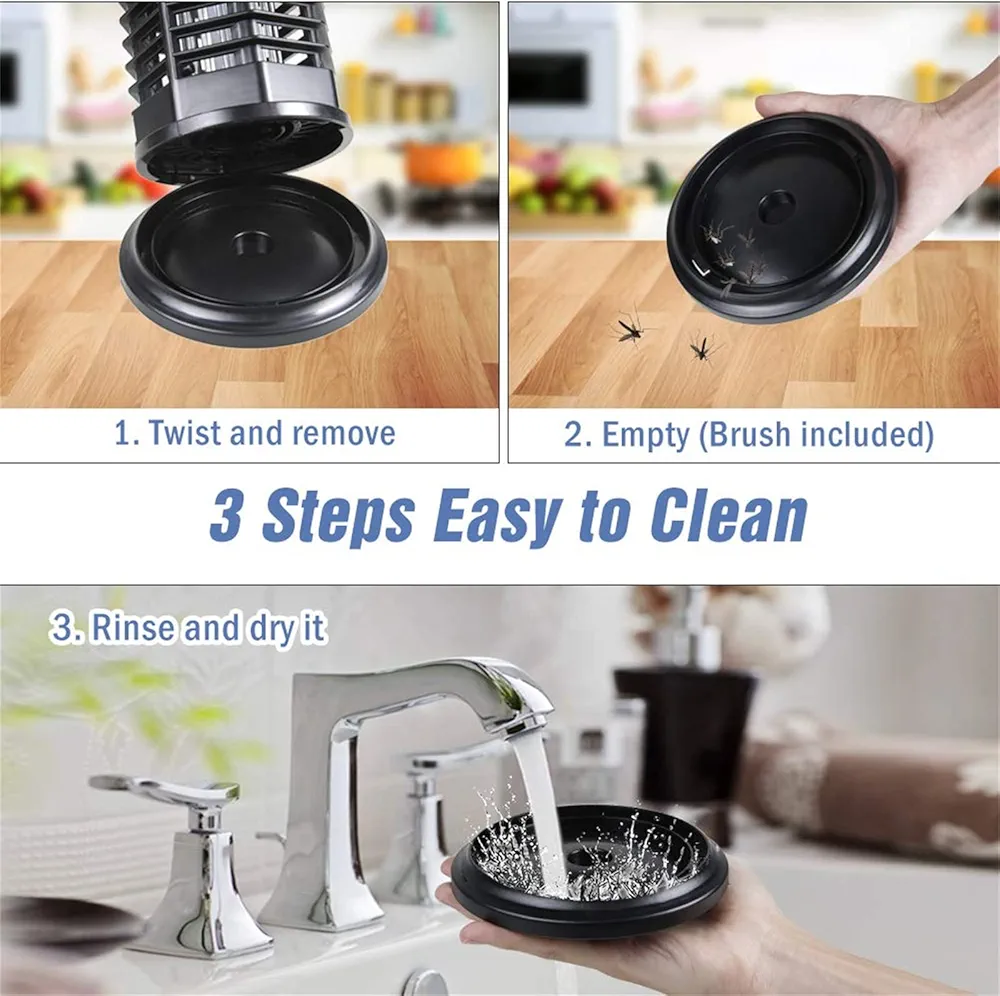 1. Twist and remove

2. Empty (Brush included)

3 Steps Easy to Clean

3. Rinse and dry it