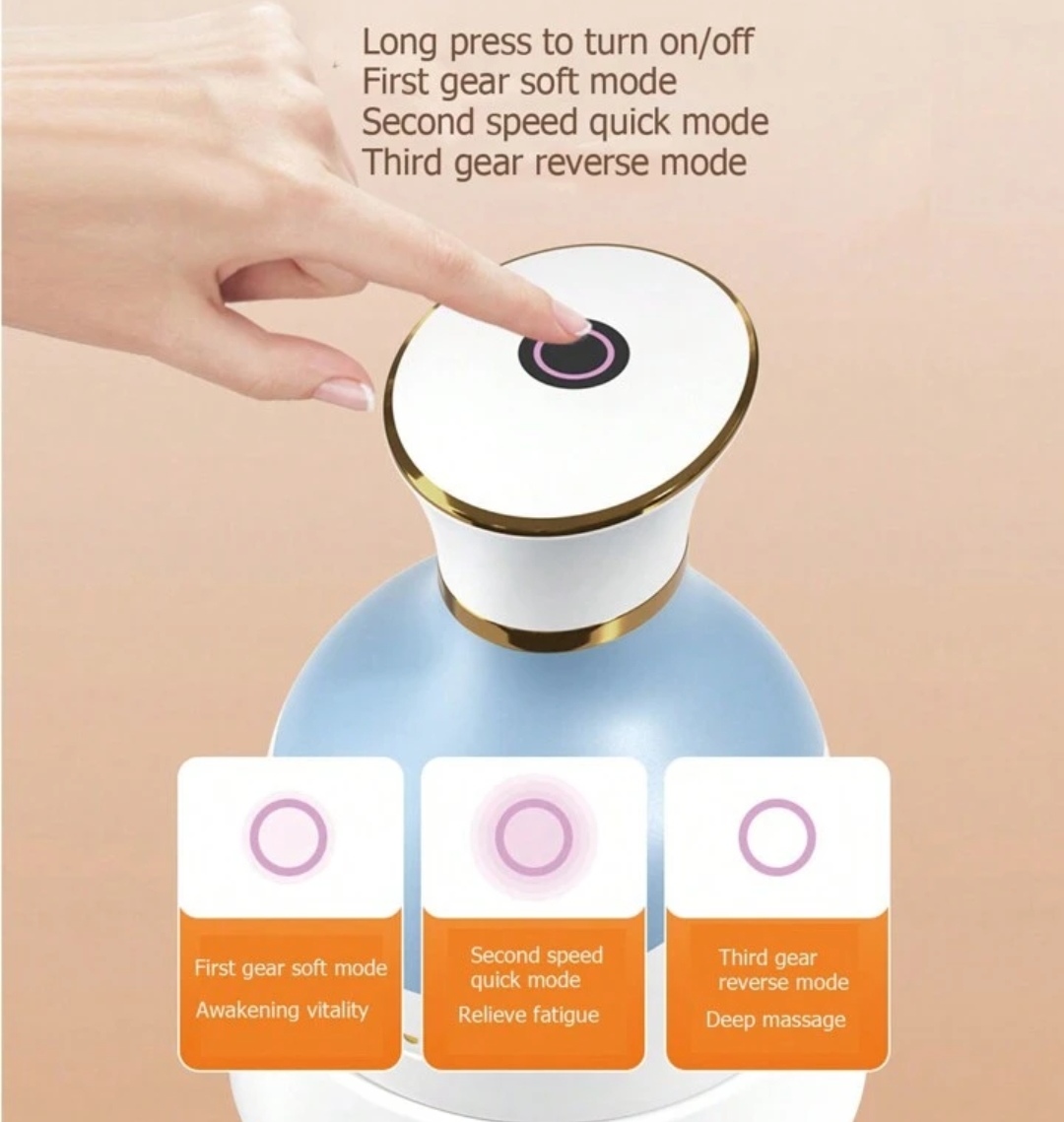 Long press to turn on/off
First gear soft mode
Second speed quick mode
Third gear reverse mode

First gear soft mode
Awakening vitality

Second speed quick mode
Relieve fatigue

Third gear reverse mode
Deep massage