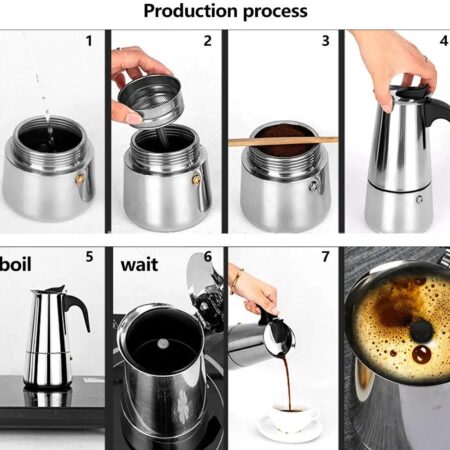 Production process

1

2

3

4

boil 5

wait 6

7